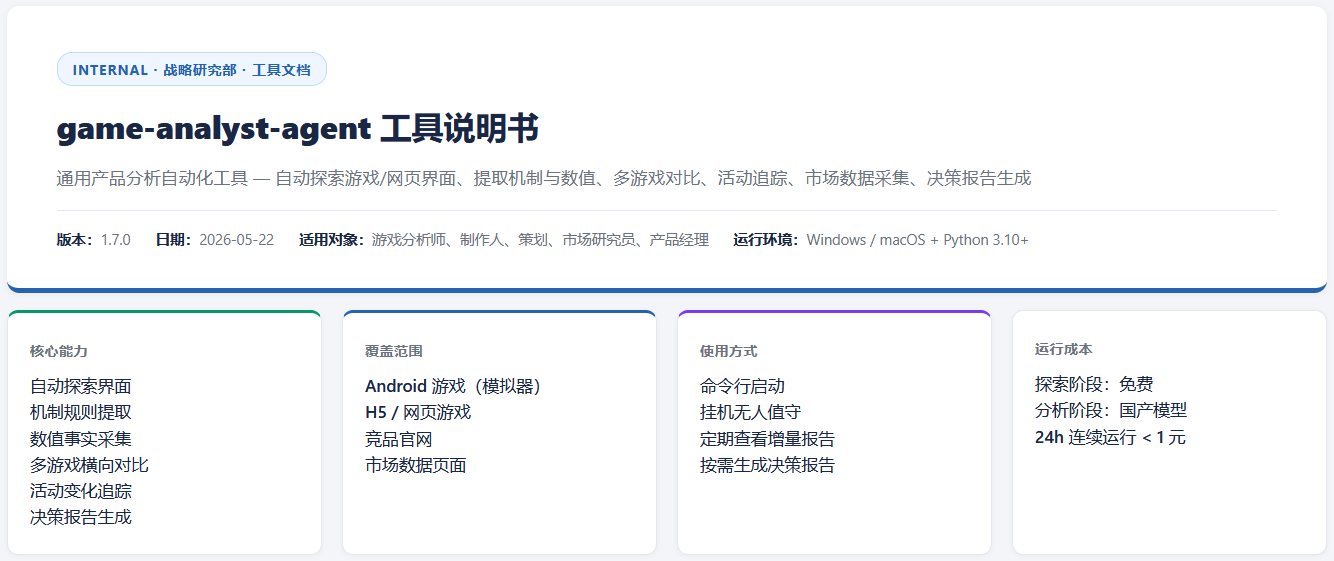 INTERNAL · 战略研究部 · 工具文档

game-analyst-agent 工具说明书

通用产品分析自动化工具 — 自动探索游戏/网页界面、提取机制与数值、多游戏对比、活动追踪、市场数据采集、决策报告生成

版本：1.7.0 日期：2026-05-22 适用对象：游戏分析师、制作人、策划、市场研究员、产品经理 运行环境：Windows / macOS + Python 3.10+

核心能力
自动探索界面
机制规则提取
数值事实采集
多游戏横向对比
活动变化追踪
决策报告生成

覆盖范围
Android 游戏（模拟器）
H5 / 网页游戏
竞品官网
市场数据页面

使用方式
命令行启动
挂机无人值守
定期查看增量报告
按需生成决策报告

运行成本
探索阶段：免费
分析阶段：国产模型
24h 连续运行 < 1 元